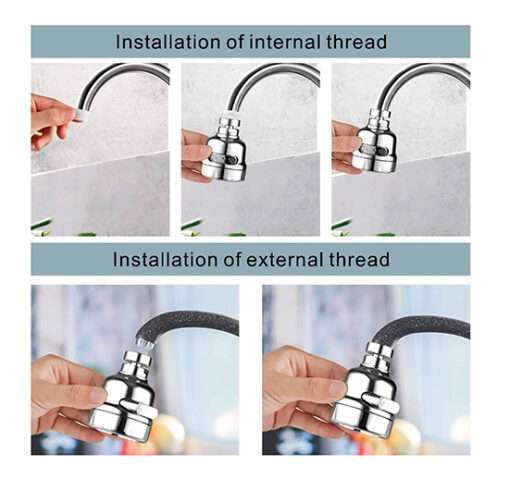 Installation of internal thread

Installation of external thread